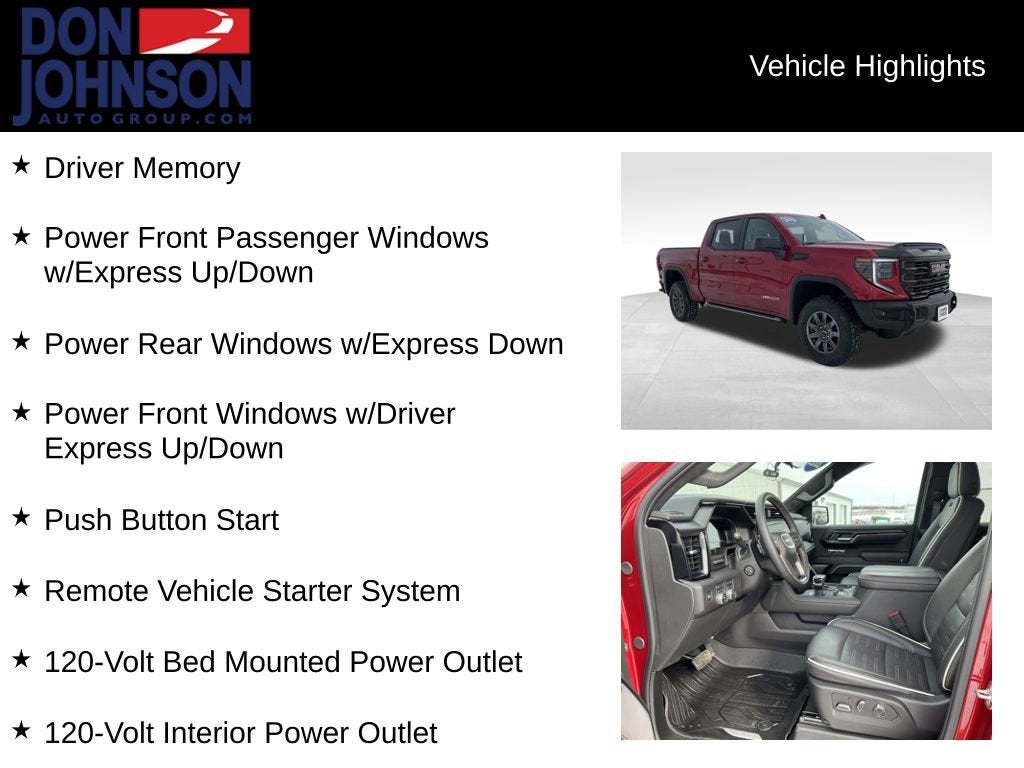 DON JOHNSON
AUTO GROUP.COM

Vehicle Highlights

★ Driver Memory

★ Power Front Passenger Windows w/Express Up/Down

★ Power Rear Windows w/Express Down

★ Power Front Windows w/Driver Express Up/Down

★ Push Button Start

★ Remote Vehicle Starter System

★ 120-Volt Bed Mounted Power Outlet

★ 120-Volt Interior Power Outlet